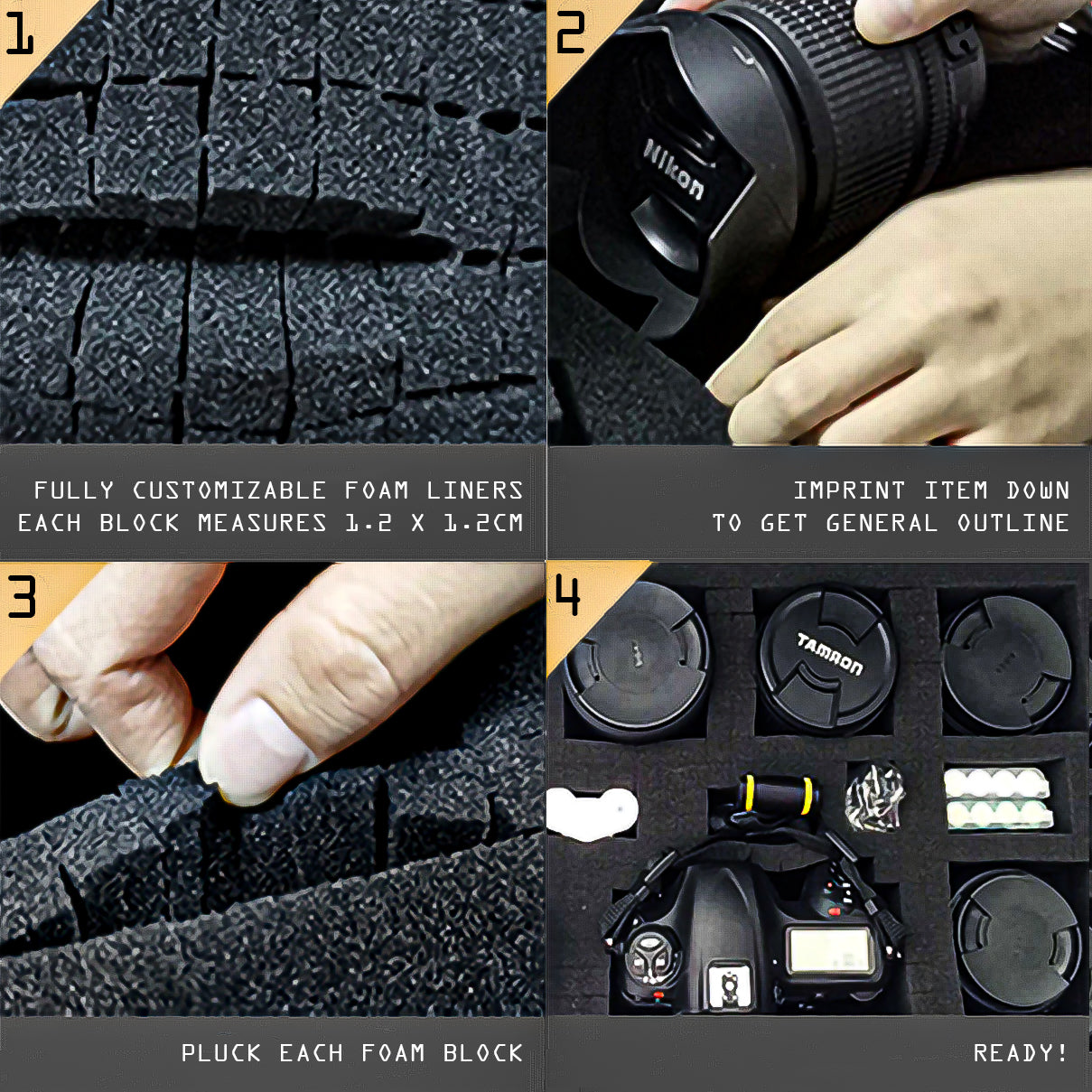 1

FULLY CUSTOMIZABLE FOAM LINERS
EACH BLOCK MEASURES 1.2 X 1.2CM

2

Nikon

IMPRINT ITEM DOWN
TO GET GENERAL OUTLINE

3

PLUCK EACH FOAM BLOCK

4

TAMRON

READY!